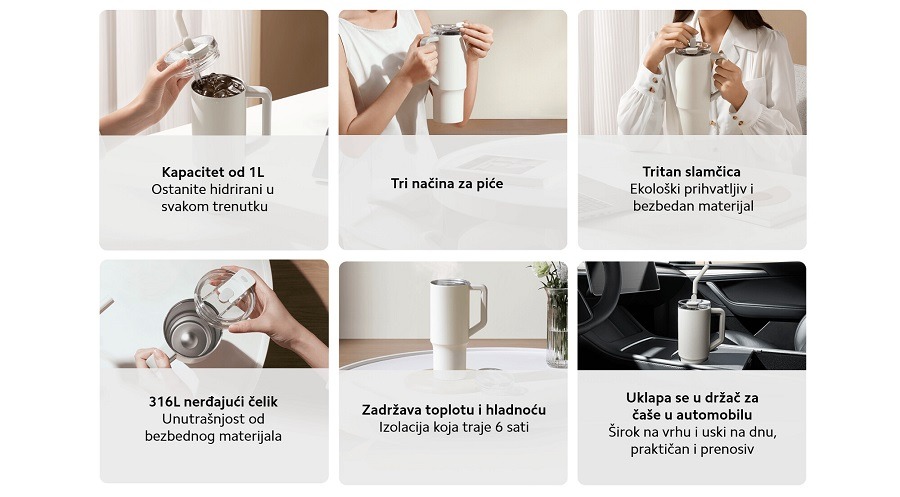 Kapacitet od 1L
Ostanite hidrirani u svakom trenutku

Tri načina za piće

Tritan slamčica
Ekološki prihvatljiv i bezbedan materijal

316L nerđajući čelik
Unutrašnjost od bezbednog materijala

Zadržava toplotu i hladnoću
Izolacija koja traje 6 sati

Uklapa se u držač za čaše u automobilu
Širok na vrhu i uski na dnu, praktičan i prenosiv