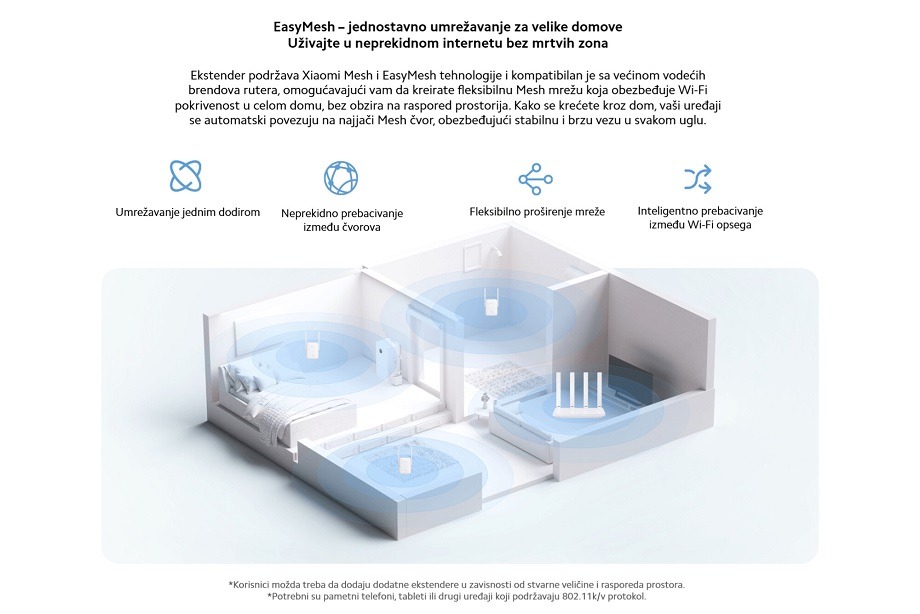 EasyMesh – jednostavno umrežavanje za velike domove
Uživajte u neprekidnom internetu bez mrtvih zona

Ekstender podržava Xiaomi Mesh i EasyMesh tehnologije i kompatibilan je sa većinom vodećih brendova rutera, omogućavajući vam da kreirate fleksibilnu Mesh mrežu koja obezbeđuje Wi-Fi pokrivenost u celom domu, bez obzira na raspored prostorija. Kako se krećete kroz dom, vaši uređaji se automatski povezuju na najjači Mesh čvor, obezbeđujući stabilnu i brzu vezu u svakom uglu.

Umrežavanje jednim dodirom

Neprekidno prebacivanje između čvorova

Fleksibilno proširenje mreže

Inteligentno prebacivanje između Wi-Fi opsega

*Korisnici možda treba da dodaju dodatne ekstendere u zavisnosti od stvarne veličine i rasporeda prostora.
*Potrebni su pametni telefoni, tableti ili drugi uređaji koji podržavaju 802.11k/v protokol.